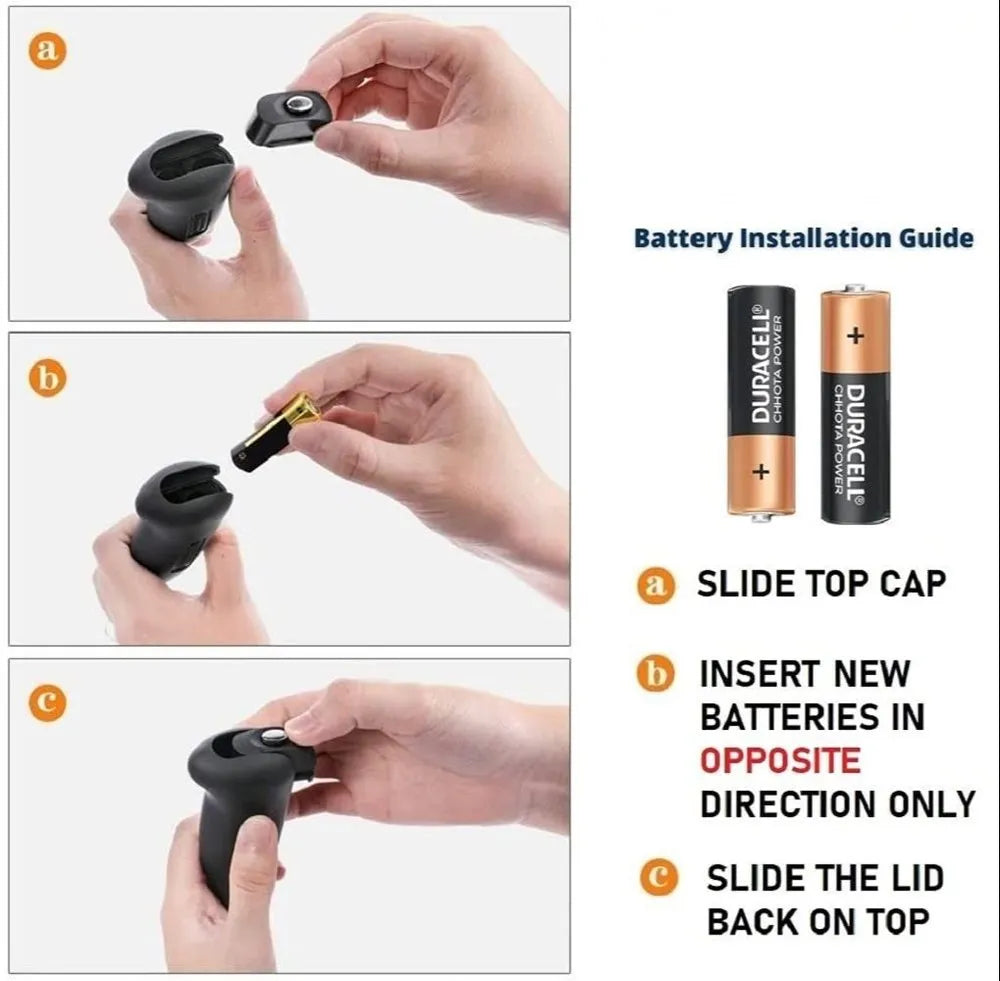 a

b

c

Battery Installation Guide

DURACELL® CHHOTA POWER
+

+
DURACELL® CHHOTA POWER

a SLIDE TOP CAP

b INSERT NEW BATTERIES IN OPPOSITE DIRECTION ONLY

c SLIDE THE LID BACK ON TOP